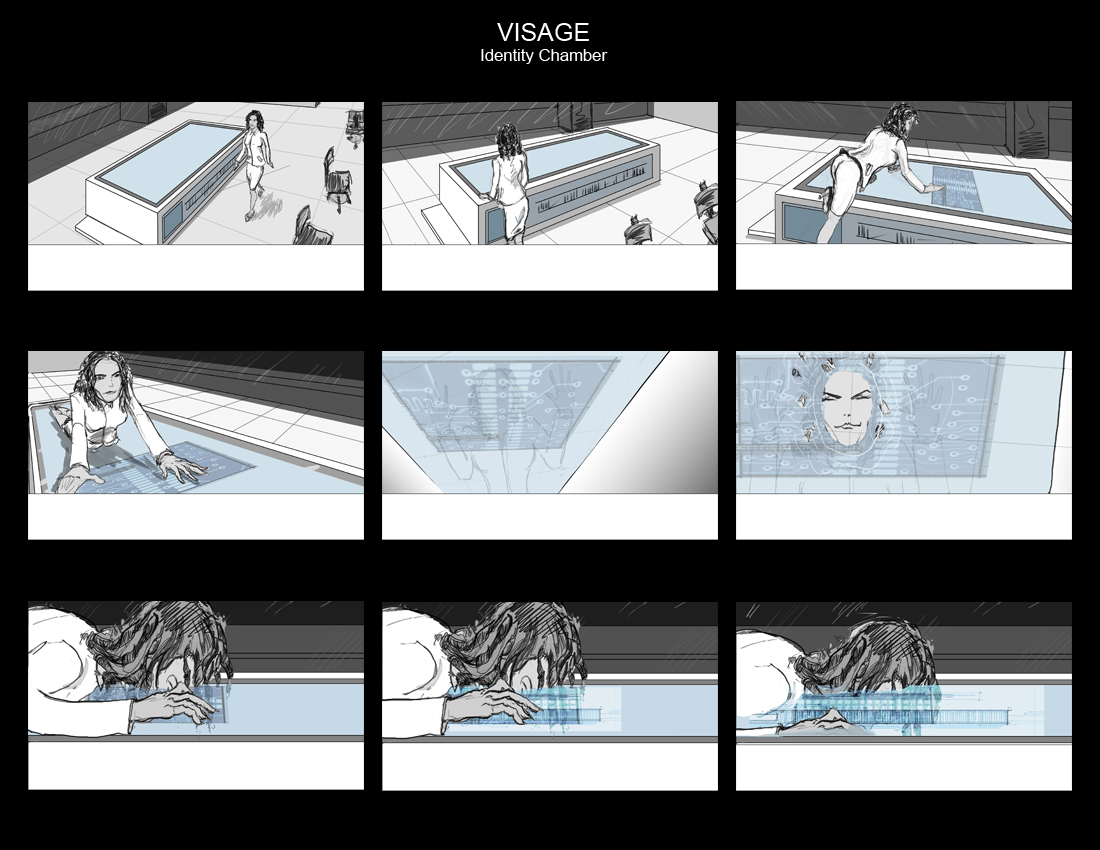 VISAGE
Identity Chamber